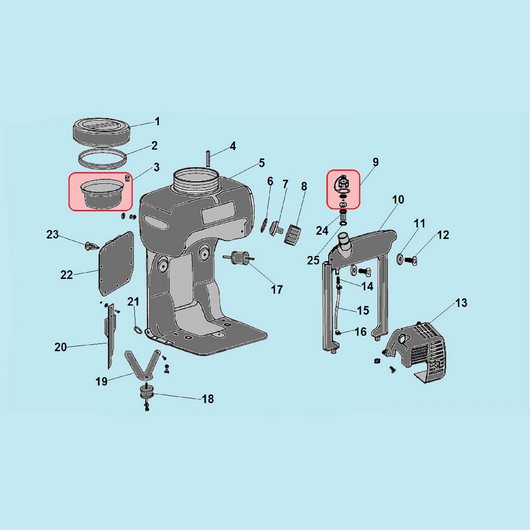 1
2
3
4
5
6
7
8
9
10
11
12
23
22
24
25
17
14
15
16
13
21
20
19
18